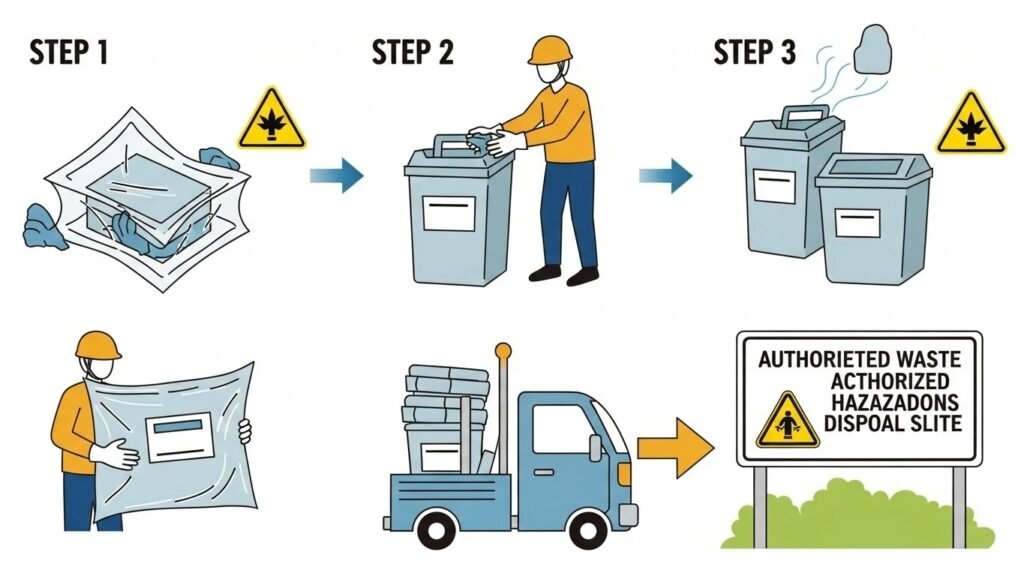 STEP 1

STEP 2

STEP 3

AUTHORIETED WASTE
ACTHORIZED
HAZAZADONS
DISPOAL SLITE